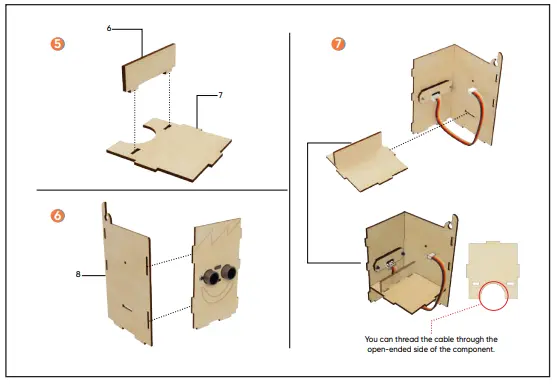 5

6

7

6

8

7

You can thread the cable through the open-ended side of the component.