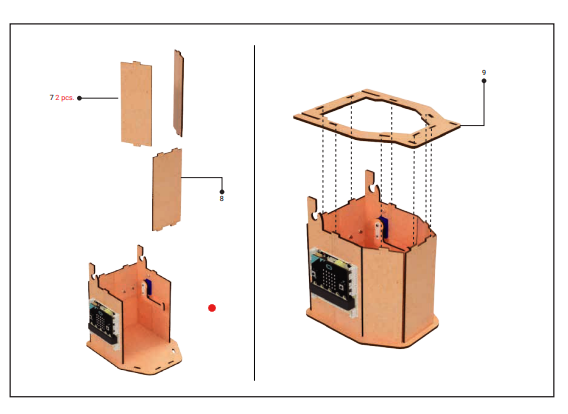 7 2 pcs.

8

9